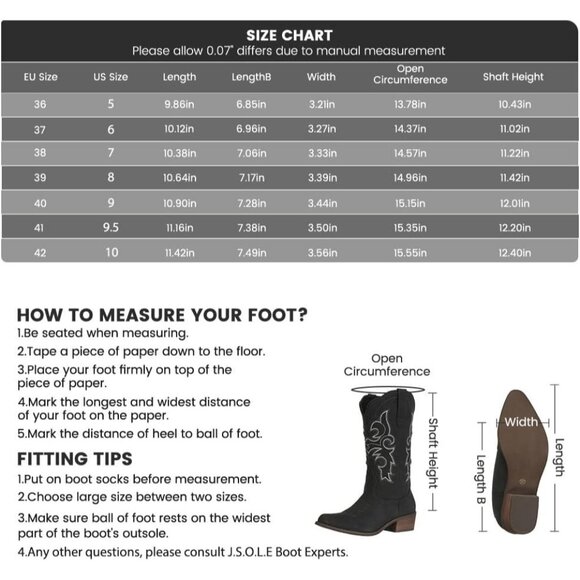 SIZE CHART
Please allow 0.07" differs due to manual measurement

| EU Size | US Size | Length | LengthB | Width | Open Circumference | Shaft Height |
|---|---|---|---|---|---|---|
| 36 | 5 | 9.86in | 6.85in | 3.21in | 13.78in | 10.43in |
| 37 | 6 | 10.12in | 6.96in | 3.27in | 14.37in | 11.02in |
| 38 | 7 | 10.38in | 7.06in | 3.33in | 14.57in | 11.22in |
| 39 | 8 | 10.64in | 7.17in | 3.39in | 14.96in | 11.42in |
| 40 | 9 | 10.90in | 7.28in | 3.44in | 15.15in | 12.01in |
| 41 | 9.5 | 11.16in | 7.38in | 3.50in | 15.35in | 12.20in |
| 42 | 10 | 11.42in | 7.49in | 3.56in | 15.55in | 12.40in |

HOW TO MEASURE YOUR FOOT?
1.Be seated when measuring.
2.Tape a piece of paper down to the floor.
3.Place your foot firmly on top of the piece of paper.
4.Mark the longest and widest distance of your foot on the paper.
5.Mark the distance of heel to ball of foot.

FITTING TIPS
1.Put on boot socks before measurement.
2.Choose large size between two sizes.
3.Make sure ball of foot rests on the widest part of the boot's outsole.
4.Any other questions, please consult J.S.O.L.E Boot Experts.

Open Circumference
Shaft Height
Width
Length B
Length